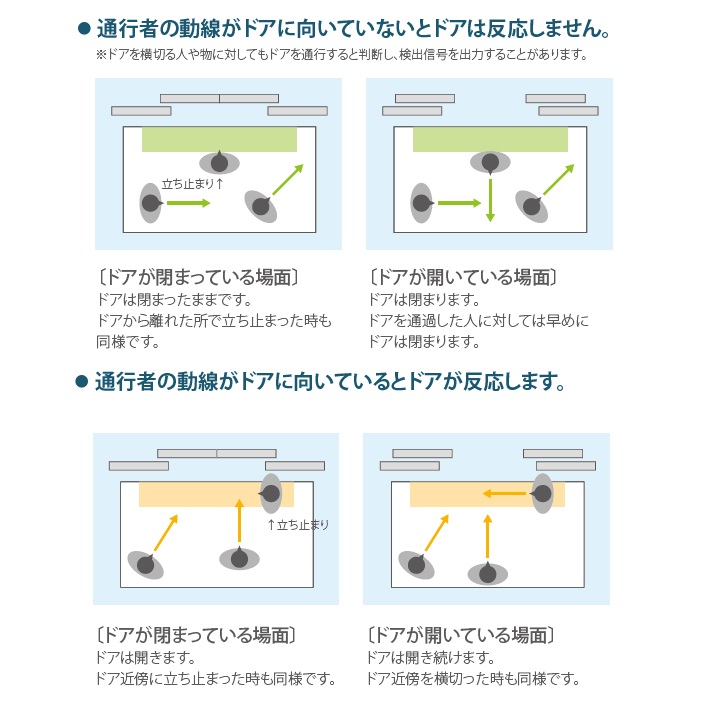 ● 通行者の動線がドアに向いていないとドアは反応しません。
※ドアを横切る人や物に対してもドアを通行すると判断し、検出信号を出力することがあります。

立ち止まり↑

〔ドアが閉まっている場面〕
ドアは閉まったままです。
ドアから離れた所で立ち止まった時も同様です。

〔ドアが開いている場面〕
ドアは閉まります。
ドアを通過した人に対しては早めにドアは閉まります。

● 通行者の動線がドアに向いているとドアが反応します。

↑立ち止まり

〔ドアが閉まっている場面〕
ドアは開きます。
ドア近傍に立ち止まった時も同様です。

〔ドアが開いている場面〕
ドアは開き続けます。
ドア近傍を横切った時も同様です。